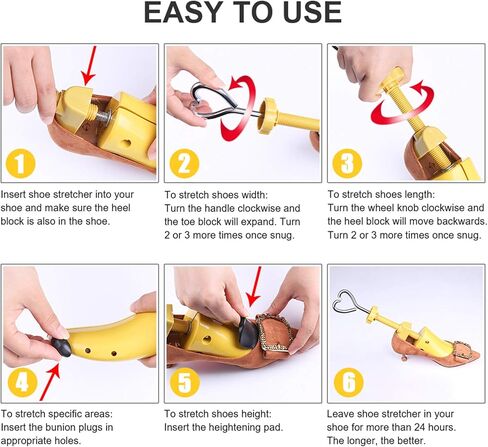 EASY TO USE

1

Insert shoe stretcher into your shoe and make sure the heel block is also in the shoe.

2

To stretch shoes width:
Turn the handle clockwise and the toe block will expand. Turn 2 or 3 more times once snug.

3

To stretch shoes length:
Turn the wheel knob clockwise and the heel block will move backwards. Turn 2 or 3 more times once snug.

4

To stretch specific areas:
Insert the bunion plugs in appropriate holes.

5

To stretch shoes height:
Insert the heightening pad.

6

Leave shoe stretcher in your shoe for more than 24 hours. The longer, the better.