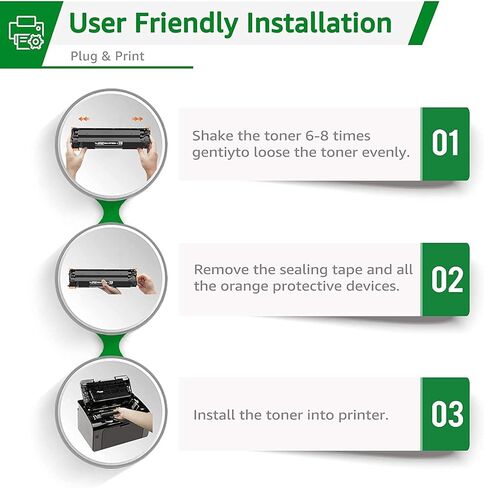 User Friendly Installation

Plug & Print

Shake the toner 6-8 times gentiyto loose the toner evenly.

01

Remove the sealing tape and all the orange protective devices.

02

Install the toner into printer.

03