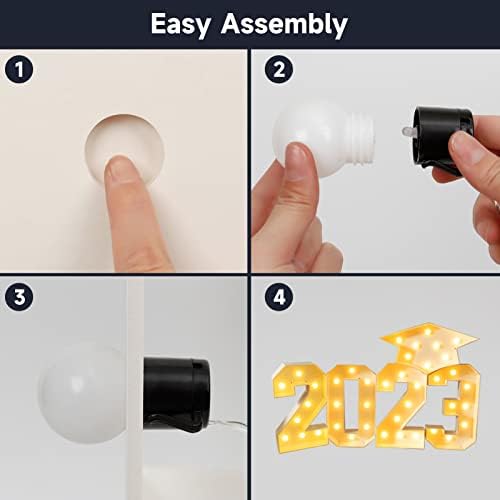 Easy Assembly

1

2

3

4

2023