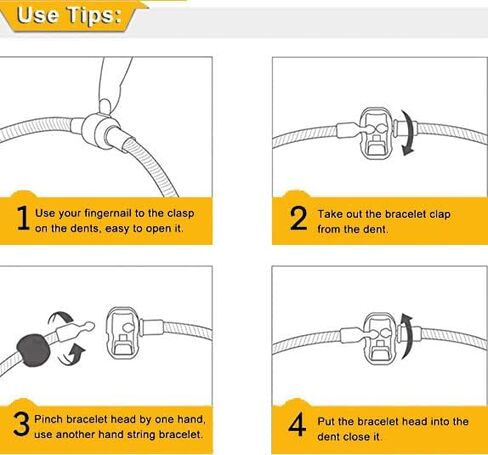 Use Tips:

1 Use your fingernail to the clasp on the dents, easy to open it.

2 Take out the bracelet clap from the dent.

3 Pinch bracelet head by one hand, use another hand string bracelet.

4 Put the bracelet head into the dent close it.