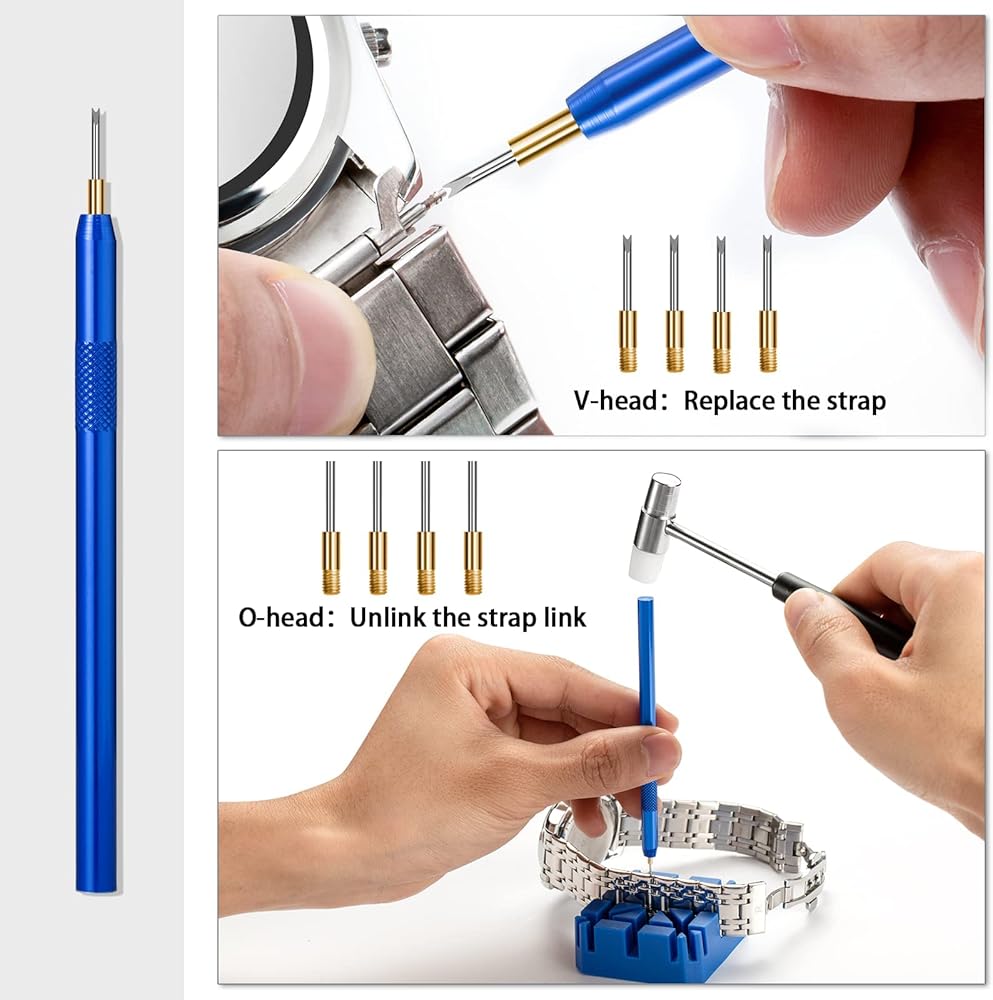 V-head：Replace the strap

O-head：Unlink the strap link