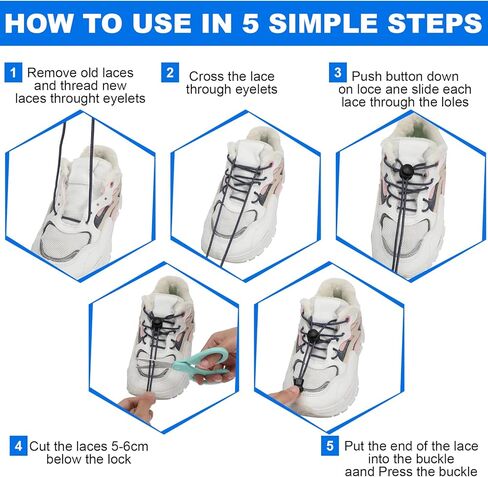 HOW TO USE IN 5 SIMPLE STEPS

1 Remove old laces and thread new laces throught eyelets

2 Cross the lace through eyelets

3 Push button down on loce ane slide each lace through the loles

4 Cut the laces 5-6cm below the lock

5 Put the end of the lace into the buckle aand Press the buckle