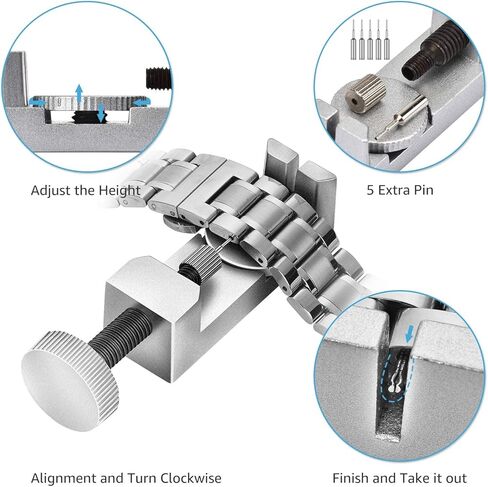 Adjust the Height

5 Extra Pin

Alignment and Turn Clockwise

Finish and Take it out