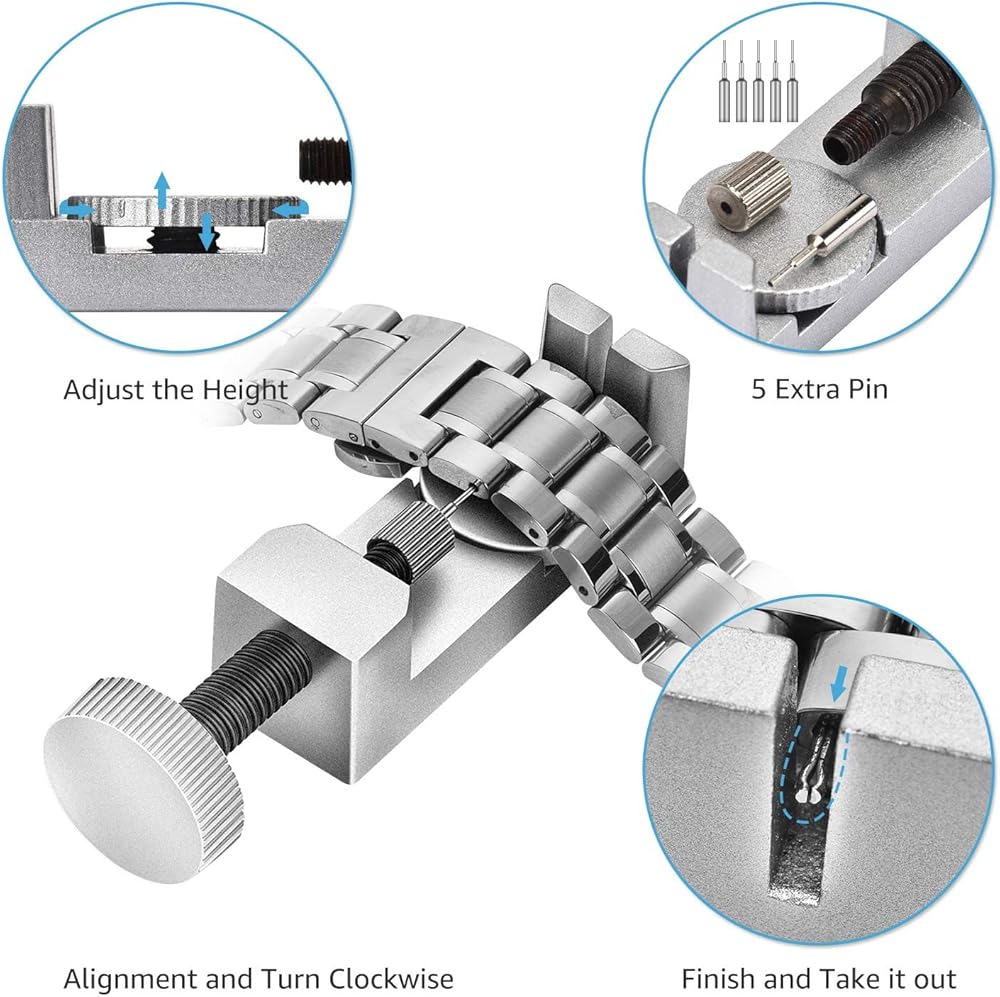 Adjust the Height

5 Extra Pin

Alignment and Turn Clockwise

Finish and Take it out