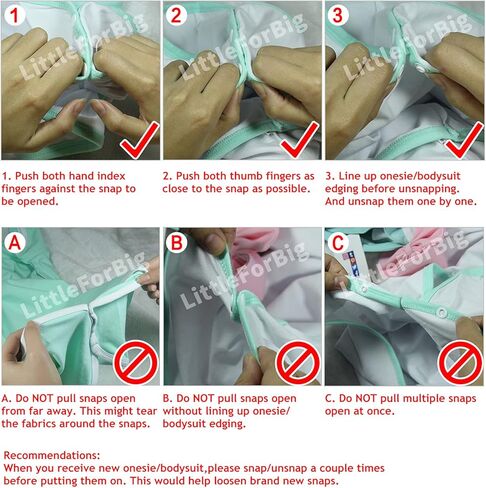 1

LittleForBig

2

LittleForBig

3

LittleForBig

1. Push both hand index fingers against the snap to be opened.

2. Push both thumb fingers as close to the snap as possible.

3. Line up onesie/bodysuit edging before unsnapping. And unsnap them one by one.

A

LittleForBig

B

LittleForBig

C

LittleForBig

A. Do NOT pull snaps open from far away. This might tear the fabrics around the snaps.

B. Do NOT pull snaps open without lining up onesie/ bodysuit edging.

C. Do NOT pull multiple snaps open at once.

Recommendations:
When you receive new onesie/bodysuit,please snap/unsnap a couple times before putting them on. This would help loosen brand new snaps.