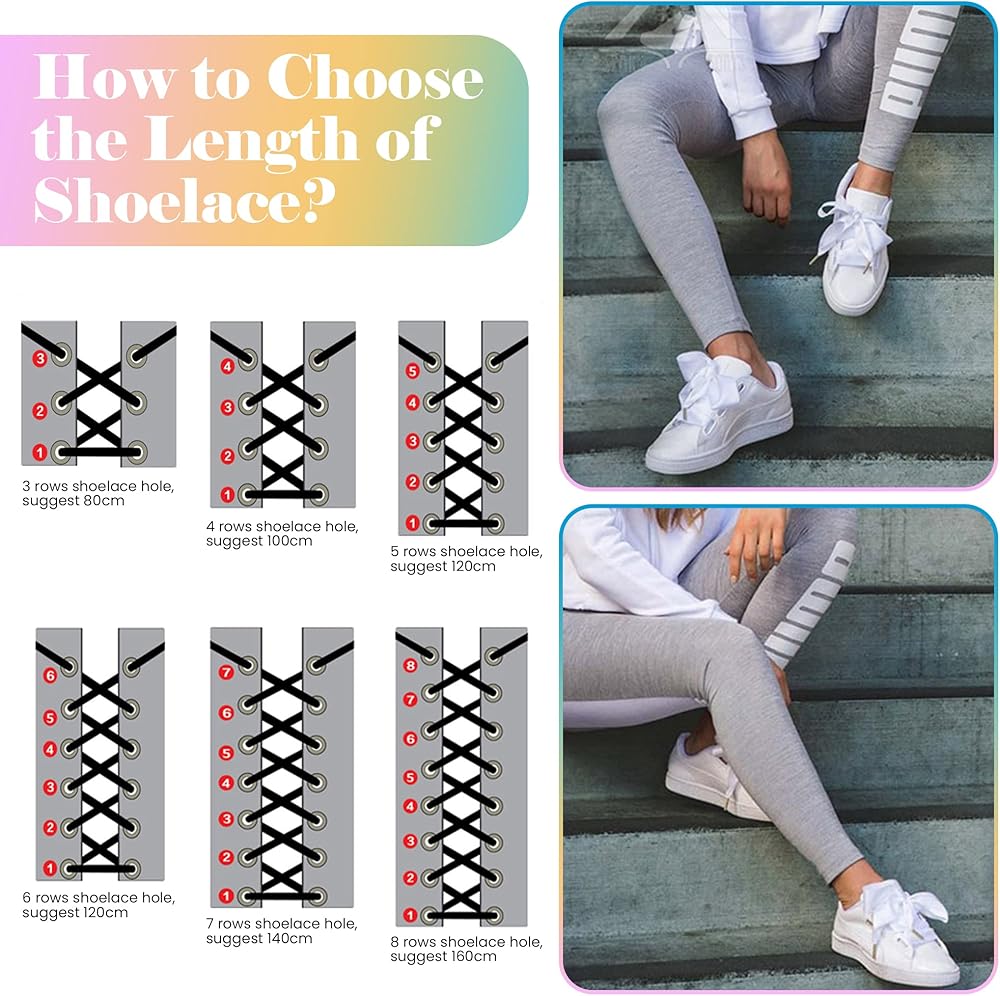 How to Choose the Length of Shoelace?

3
2
1
3 rows shoelace hole, suggest 80cm

4
3
2
1
4 rows shoelace hole, suggest 100cm

5
4
3
2
1
5 rows shoelace hole, suggest 120cm

6
5
4
3
2
1
6 rows shoelace hole, suggest 120cm

7
6
5
4
3
2
1
7 rows shoelace hole, suggest 140cm

8
7
6
5
4
3
2
1
8 rows shoelace hole, suggest 160cm

PUMA

PUMA