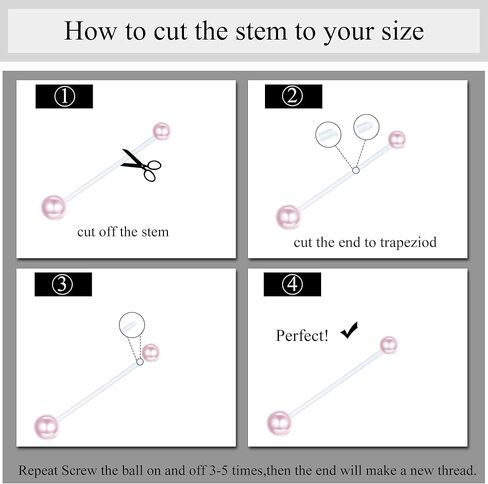 How to cut the stem to your size

①

cut off the stem

②

cut the end to trapeziod

③

④

Perfect! ✔

Repeat Screw the ball on and off 3-5 times,then the end will make a new thread.