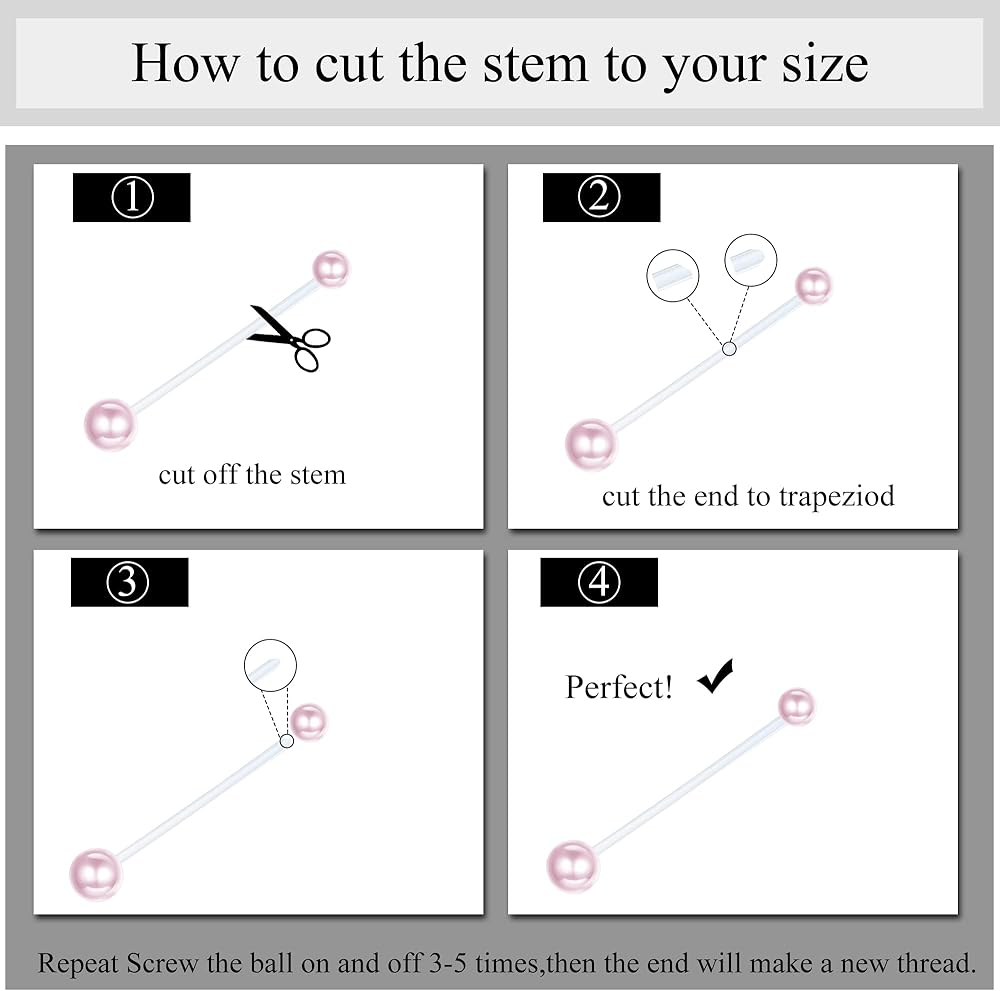 How to cut the stem to your size

①

cut off the stem

②

cut the end to trapeziod

③

④

Perfect! ✔

Repeat Screw the ball on and off 3-5 times,then the end will make a new thread.