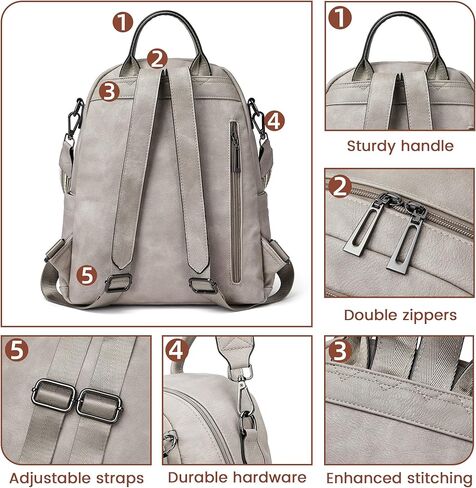 1
2
3
4
5

1
Sturdy handle

2
Double zippers

5
Adjustable straps

4
Durable hardware

3
Enhanced stitching