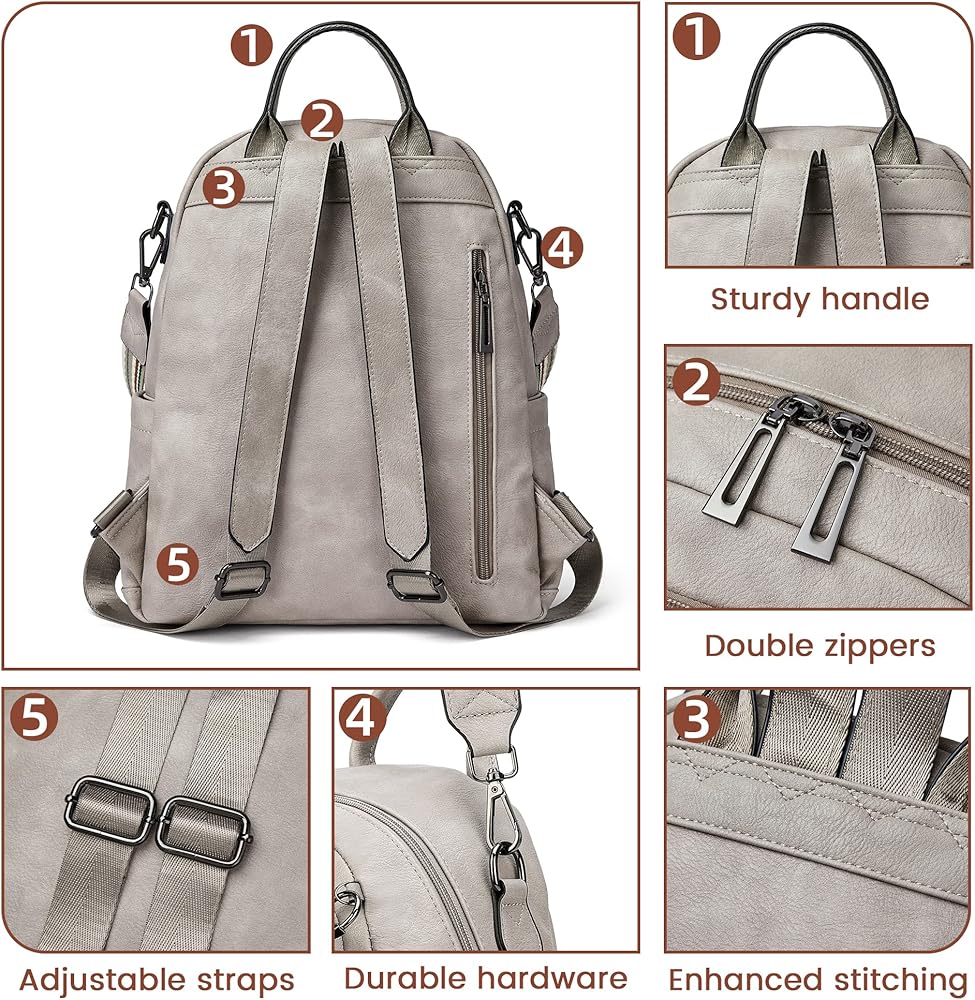 1
2
3
4
5

1
Sturdy handle

2
Double zippers

5
Adjustable straps

4
Durable hardware

3
Enhanced stitching