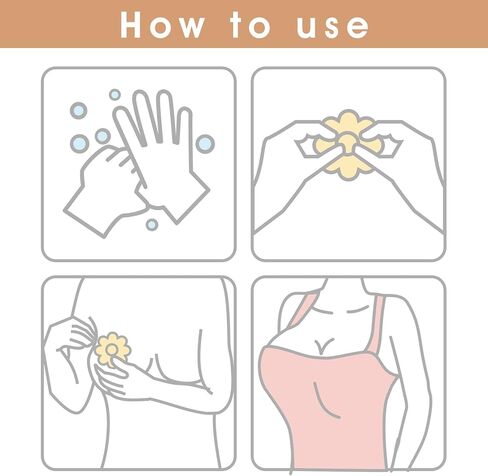 How to use