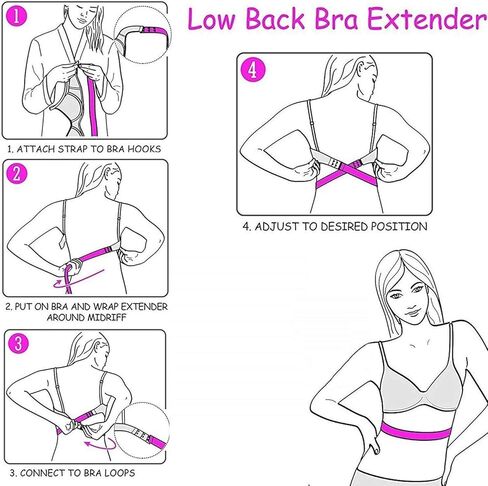 Low Back Bra Extender

1

1. ATTACH STRAP TO BRA HOOKS

2

2. PUT ON BRA AND WRAP EXTENDER AROUND MIDRIFF

3

3. CONNECT TO BRA LOOPS

4

4. ADJUST TO DESIRED POSITION