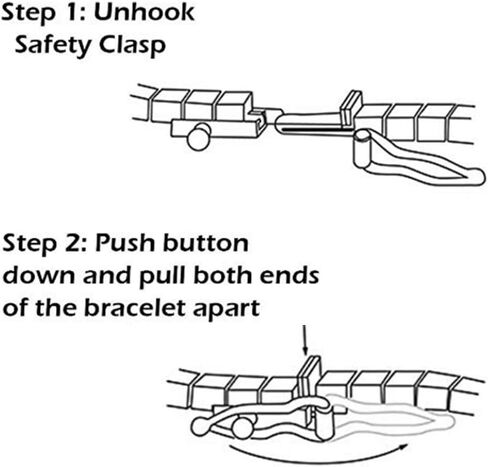 Step 1: Unhook Safety Clasp

Step 2: Push button down and pull both ends of the bracelet apart