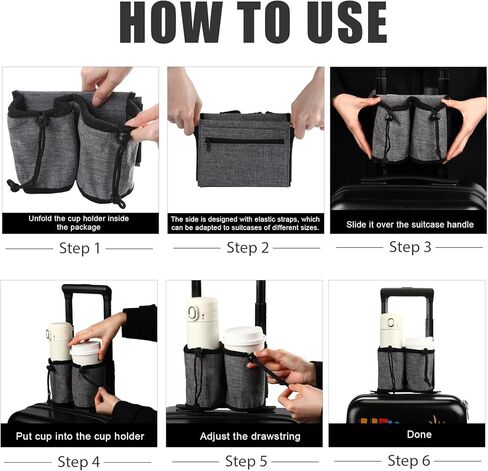 HOW TO USE

Unfold the cup holder inside the package

Step 1

The side is designed with elastic straps, which can be adapted to suitcases of different sizes.

Step 2

Slide it over the suitcase handle

Step 3

Put cup into the cup holder

Step 4

Adjust the drawstring

Step 5

Done

Step 6