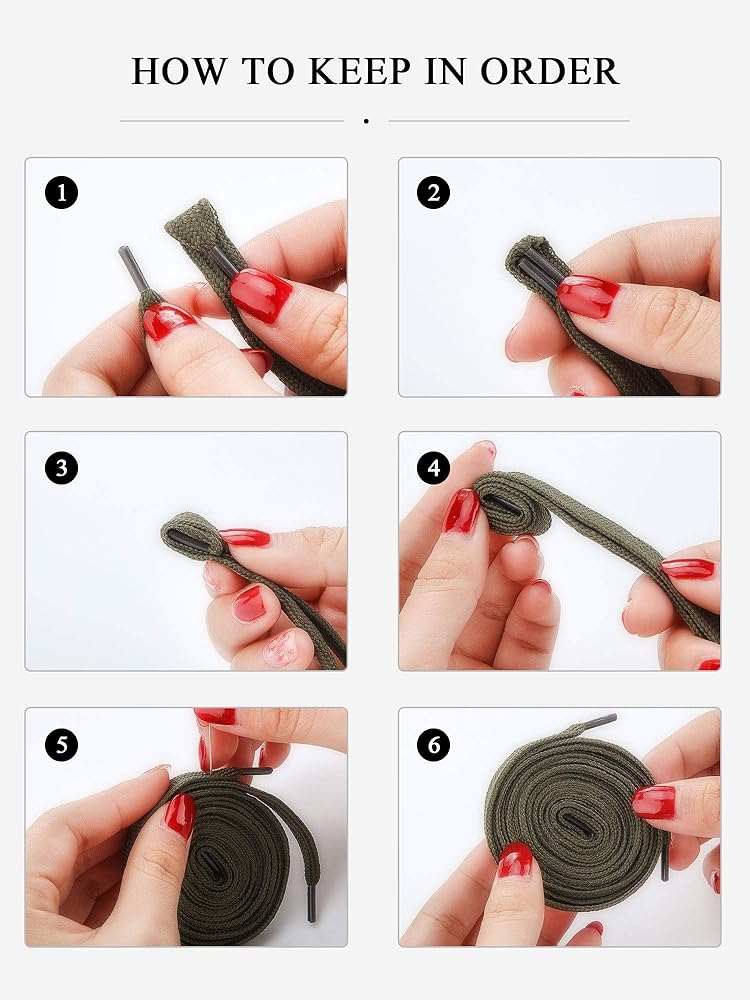 HOW TO KEEP IN ORDER

1

2

3

4

5

6