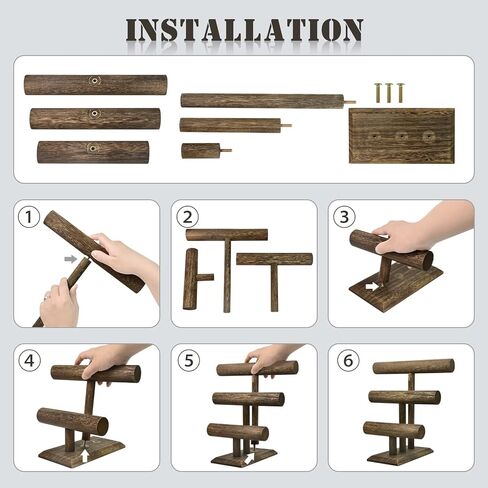 INSTALLATION

1

2

3

4

5

6