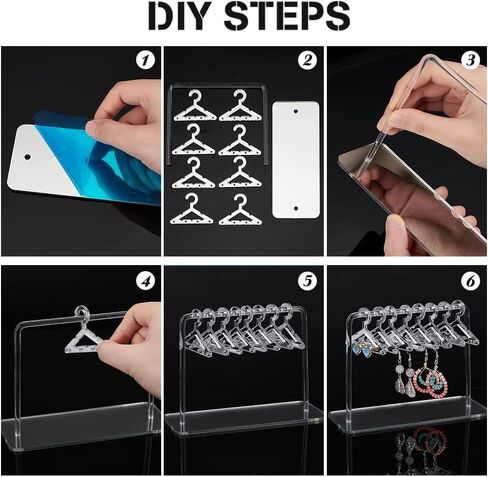 DIY STEPS

1

2

3

4

5

6