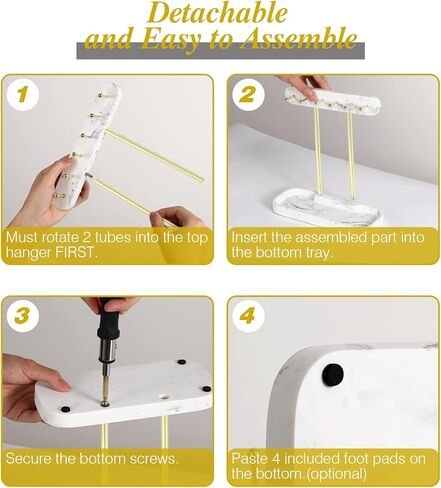 Detachable and Easy to Assemble

1

Must rotate 2 tubes into the top hanger FIRST.

2

Insert the assembled part into the bottom tray.

3

Secure the bottom screws.

4

Paste 4 included foot pads on the bottom.(optional)