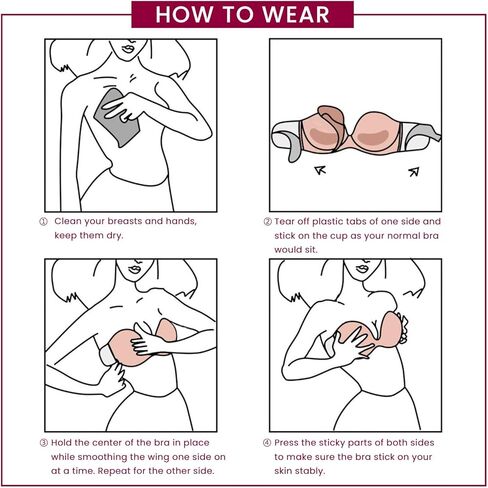 HOW TO WEAR

① Clean your breasts and hands, keep them dry.

② Tear off plastic tabs of one side and stick on the cup as your normal bra would sit.

③ Hold the center of the bra in place while smoothing the wing one side on at a time. Repeat for the other side.

④ Press the sticky parts of both sides to make sure the bra stick on your skin stably.