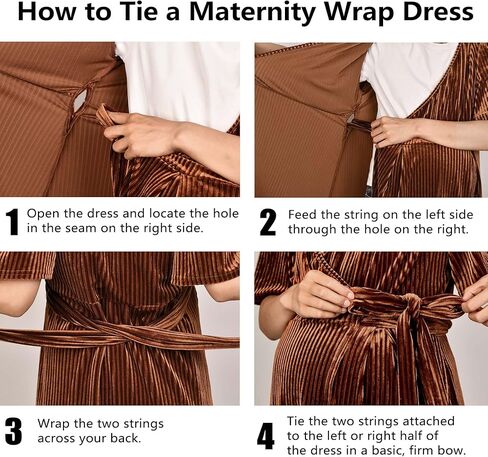 How to Tie a Maternity Wrap Dress

1 Open the dress and locate the hole in the seam on the right side.

2 Feed the string on the left side through the hole on the right.

3 Wrap the two strings across your back.

4 Tie the two strings attached to the left or right half of the dress in a basic, firm bow.