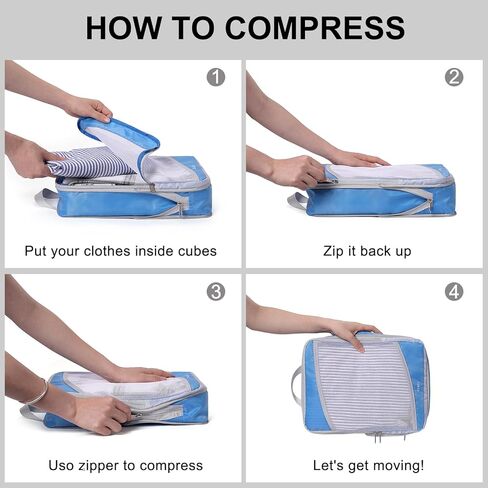 HOW TO COMPRESS

1

Put your clothes inside cubes

2

Zip it back up

3

Uso zipper to compress

4

Let's get moving!