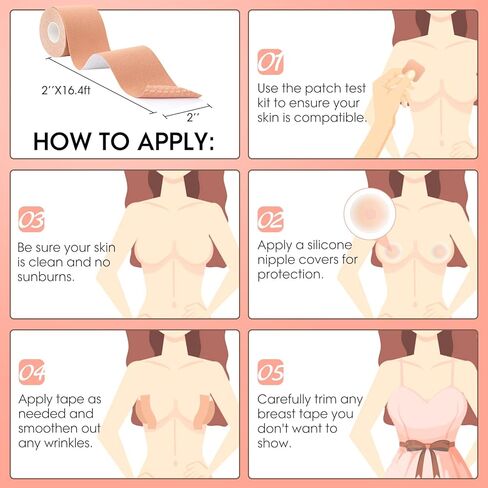 2''X16.4ft

2''

HOW TO APPLY:

01

Use the patch test kit to ensure your skin is compatible.

03

Be sure your skin is clean and no sunburns.

02

Apply a silicone nipple covers for protection.

04

Apply tape as needed and smoothen out any wrinkles.

05

Carefully trim any breast tape you don't want to show.