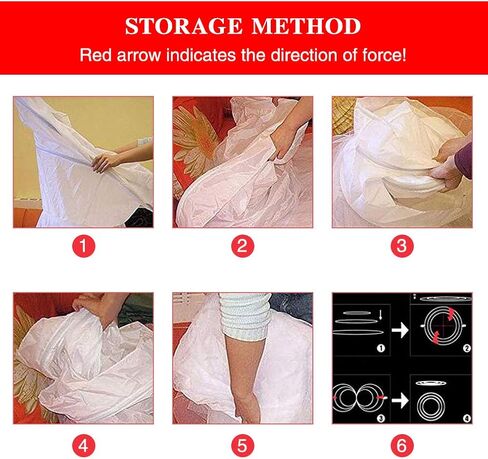 STORAGE METHOD
Red arrow indicates the direction of force!

1

2

3

4

5

1 2 3 4

6