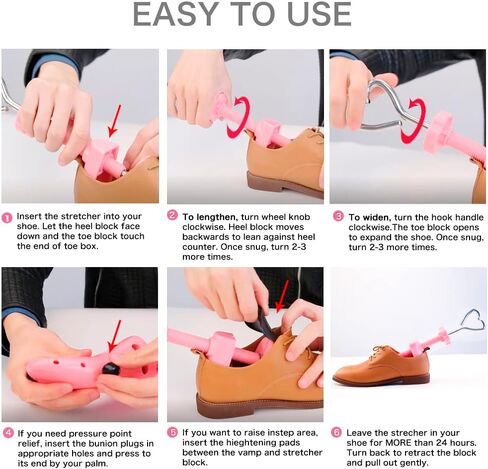 EASY TO USE

1 Insert the stretcher into your shoe. Let the heel block face down and the toe block touch the end of toe box.

2 To lengthen, turn wheel knob clockwise. Heel block moves backwards to lean against heel counter. Once snug, turn 2-3 more times.

3 To widen, turn the hook handle clockwise.The toe block opens to expand the shoe. Once snug, turn 2-3 more times.

4 If you need pressure point relief, insert the bunion plugs in appropriate holes and press to its end by your palm.

5 If you want to raise instep area, insert the hieghtening pads between the vamp and stretcher block.

6 Leave the strecher in your shoe for MORE than 24 hours. Turn back to retract the block and pull out gently.