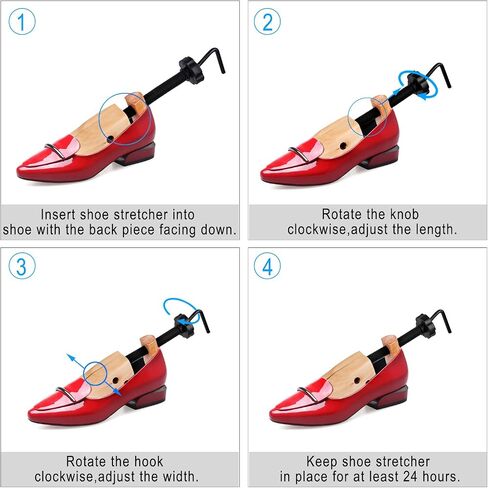 1

Insert shoe stretcher into shoe with the back piece facing down.

2

Rotate the knob clockwise,adjust the length.

3

Rotate the hook clockwise,adjust the width.

4

Keep shoe stretcher in place for at least 24 hours.