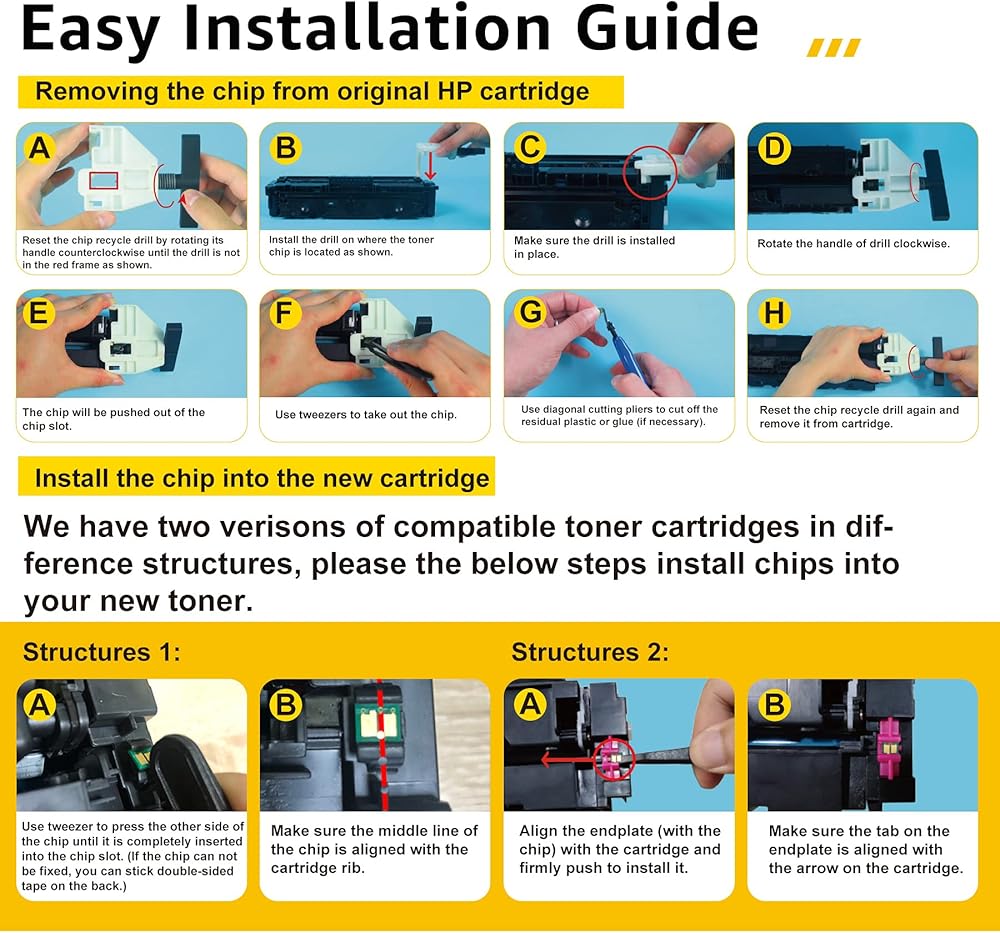 Easy Installation Guide

Removing the chip from original HP cartridge

A
Reset the chip recycle drill by rotating its handle counterclockwise until the drill is not in the red frame as shown.

B
Install the drill on where the toner chip is located as shown.

C
Make sure the drill is installed in place.

D
Rotate the handle of drill clockwise.

E
The chip will be pushed out of the chip slot.

F
Use tweezers to take out the chip.

G
Use diagonal cutting pliers to cut off the residual plastic or glue (if necessary).

H
Reset the chip recycle drill again and remove it from cartridge.

Install the chip into the new cartridge

We have two verisons of compatible toner cartridges in difference structures, please the below steps install chips into your new toner.

Structures 1:

A
Use tweezer to press the other side of the chip until it is completely inserted into the chip slot. (If the chip can not be fixed, you can stick double-sided tape on the back.)

B
Make sure the middle line of the chip is aligned with the cartridge rib.

Structures 2:

A
Align the endplate (with the chip) with the cartridge and firmly push to install it.

B
Make sure the tab on the endplate is aligned with the arrow on the cartridge.