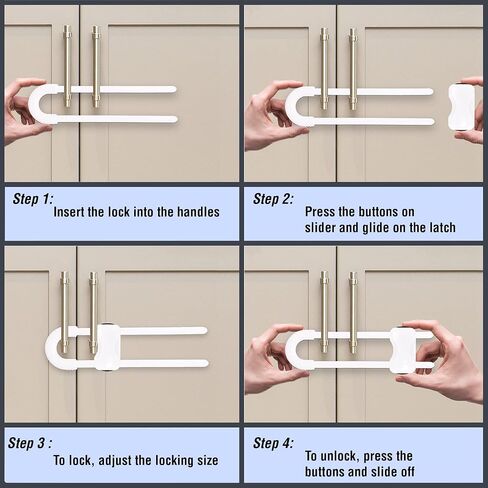 Step 1:
Insert the lock into the handles

Step 2:
Press the buttons on slider and glide on the latch

Step 3 :
To lock, adjust the locking size

Step 4:
To unlock, press the buttons and slide off