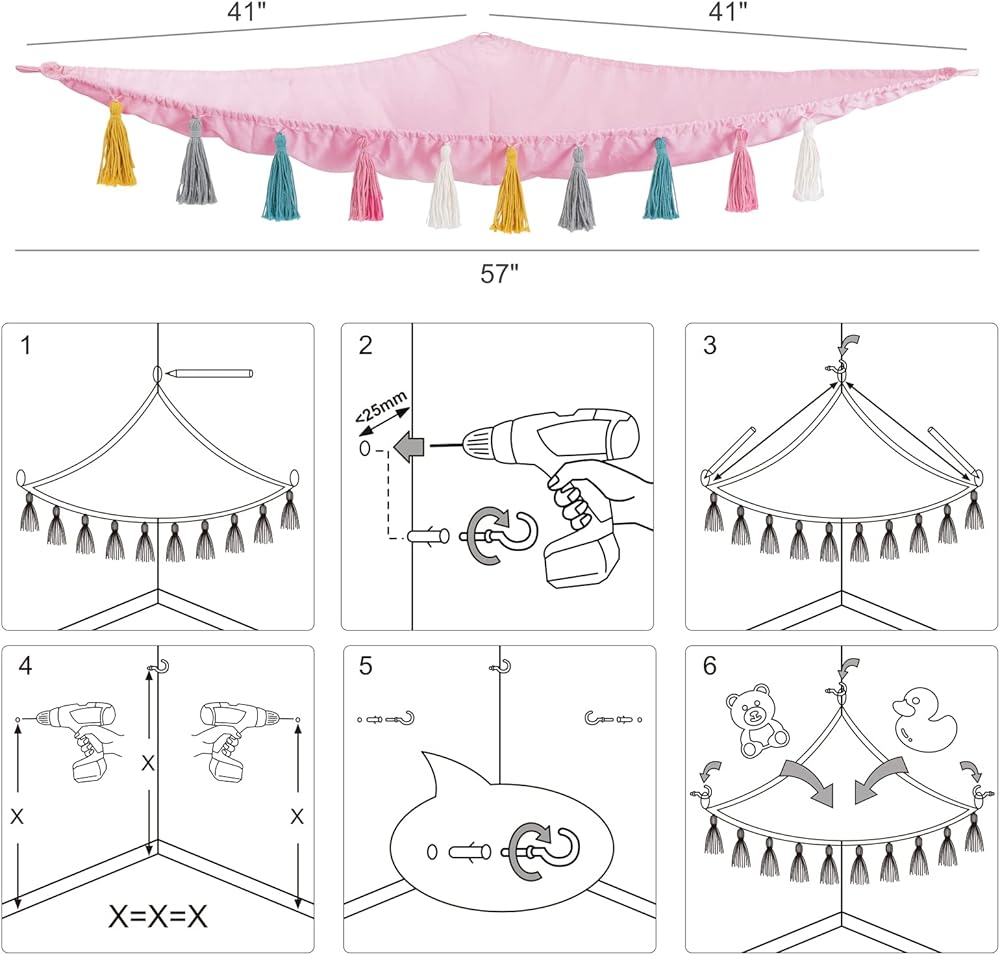 41"

41"

57"

1

2

<25mm

3

4

X

X

X

X=X=X

5

6