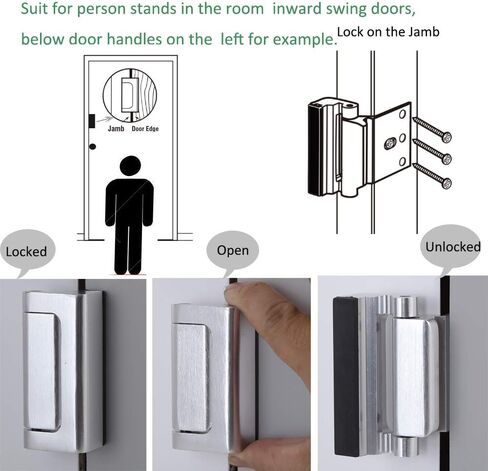 Suit for person stands in the room inward swing doors, below door handles on the left for example.

Lock on the Jamb

Jamb

Door Edge

Locked

Open

Unlocked