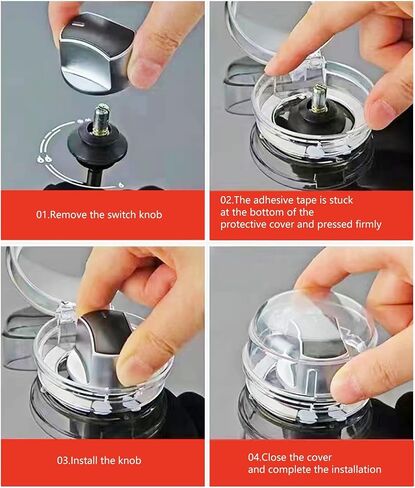 01.Remove the switch knob

02.The adhesive tape is stuck at the bottom of the protective cover and pressed firmly

03.Install the knob

04.Close the cover and complete the installation