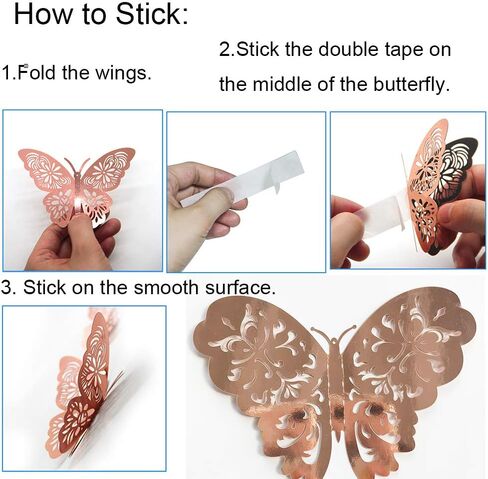 How to Stick:

1.Fold the wings.

2.Stick the double tape on the middle of the butterfly.

3. Stick on the smooth surface.