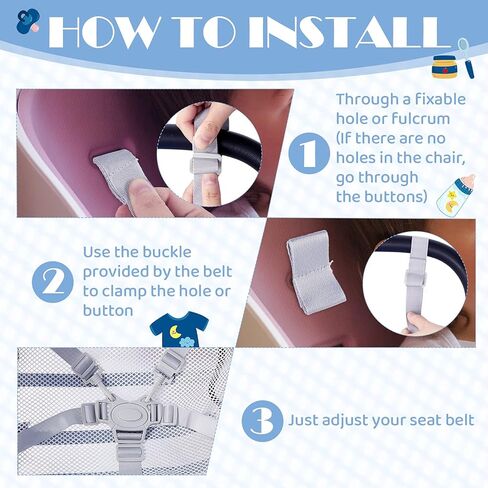 HOW TO INSTALL

1

Through a fixable hole or fulcrum (If there are no holes in the chair, go through the buttons)

2

Use the buckle provided by the belt to clamp the hole or button

3

Just adjust your seat belt