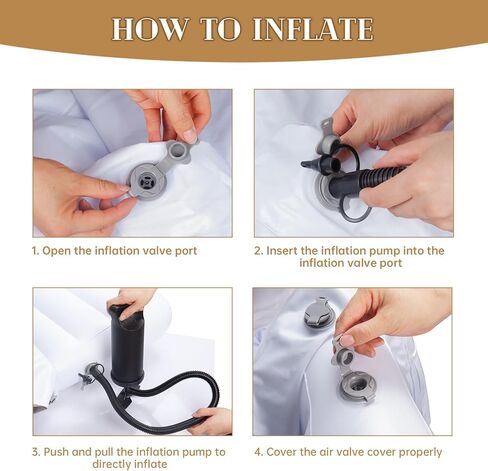 HOW TO INFLATE

1. Open the inflation valve port

2. Insert the inflation pump into the inflation valve port

3. Push and pull the inflation pump to directly inflate

4. Cover the air valve cover properly