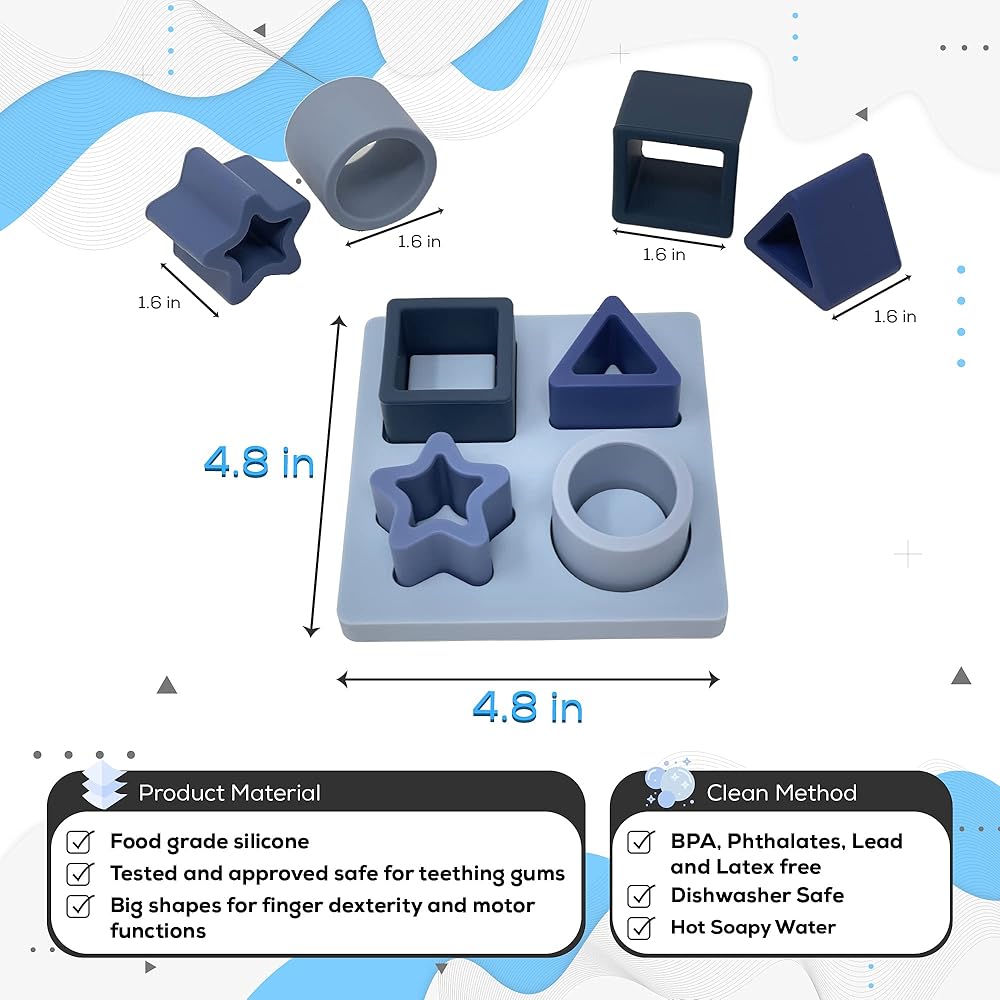 1.6 in

1.6 in

1.6 in

1.6 in

4.8 in

4.8 in

Product Material

Food grade silicone

Tested and approved safe for teething gums

Big shapes for finger dexterity and motor functions

Clean Method

BPA, Phthalates, Lead and Latex free

Dishwasher Safe

Hot Soapy Water