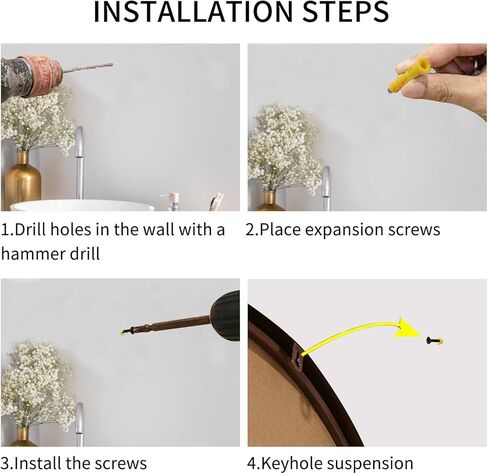 INSTALLATION STEPS

1.Drill holes in the wall with a hammer drill

2.Place expansion screws

3.Install the screws

4.Keyhole suspension