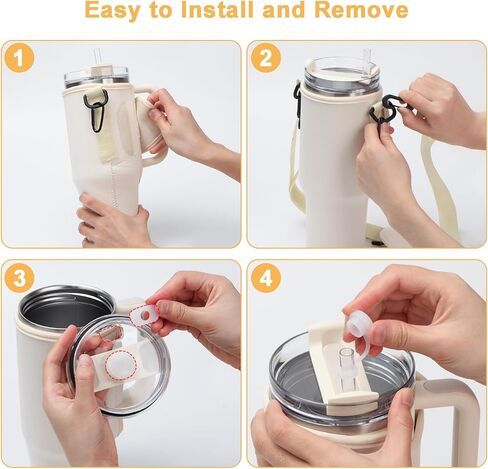 Easy to Install and Remove

1

2

3

4