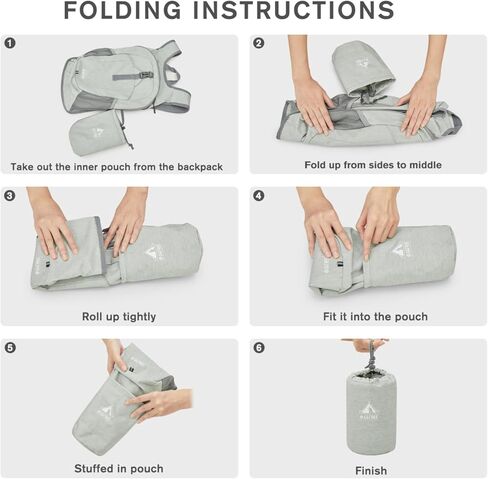 FOLDING INSTRUCTIONS

1
Take out the inner pouch from the backpack

2
Fold up from sides to middle

3
Roll up tightly

4
Fit it into the pouch

5
Stuffed in pouch

6
Finish