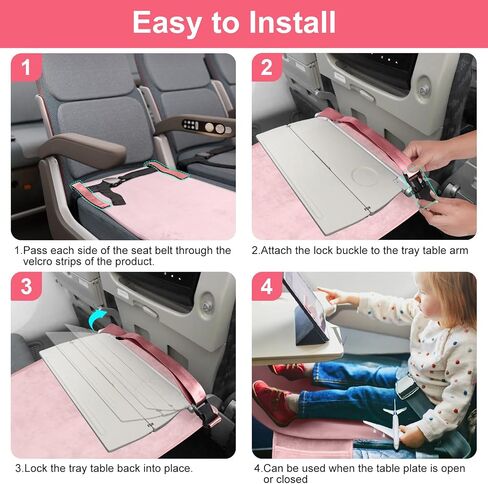 Easy to Install

1

1.Pass each side of the seat belt through the velcro strips of the product.

2

2.Attach the lock buckle to the tray table arm

3

3.Lock the tray table back into place.

4

4.Can be used when the table plate is open or closed