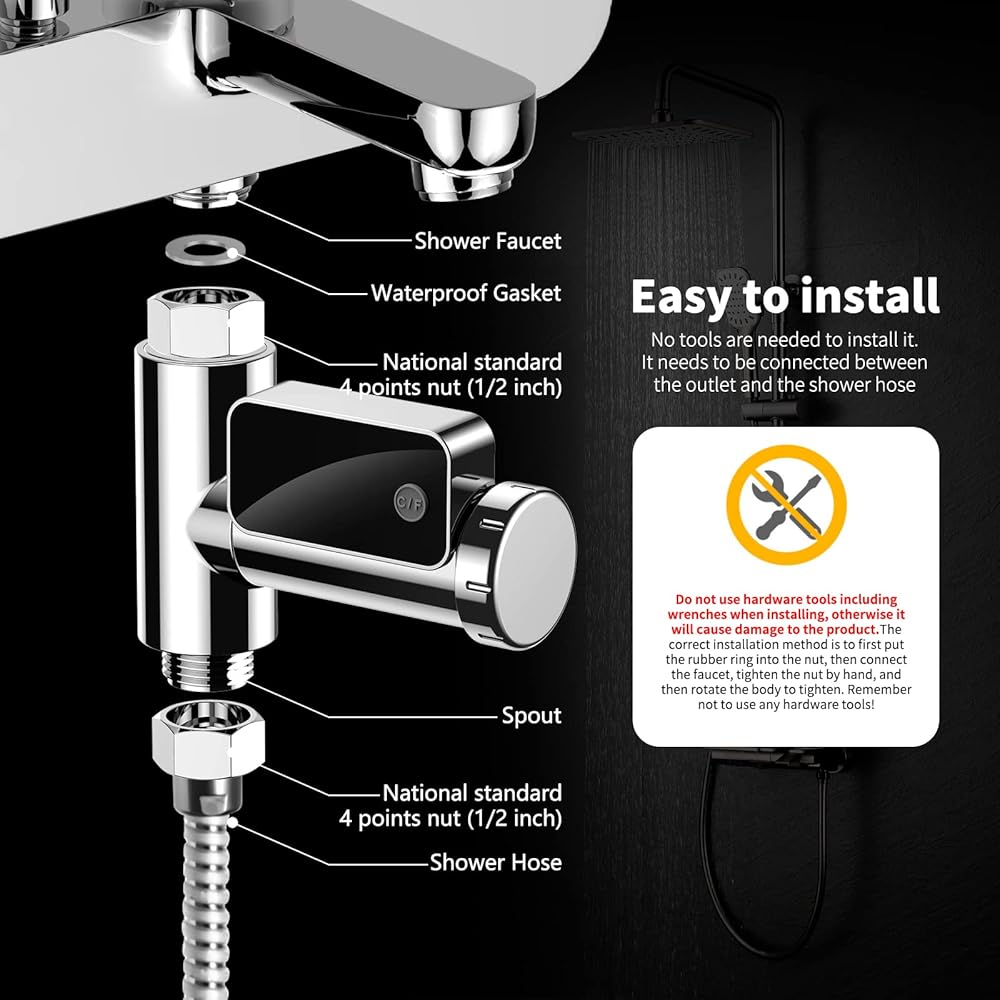 Shower Faucet

Waterproof Gasket

National standard 4 points nut (1/2 inch)

C/F

Spout

National standard 4 points nut (1/2 inch)

Shower Hose

Easy to install

No tools are needed to install it. It needs to be connected between the outlet and the shower hose

Do not use hardware tools including wrenches when installing, otherwise it will cause damage to the product.The correct installation method is to first put the rubber ring into the nut, then connect the faucet, tighten the nut by hand, and then rotate the body to tighten. Remember not to use any hardware tools!