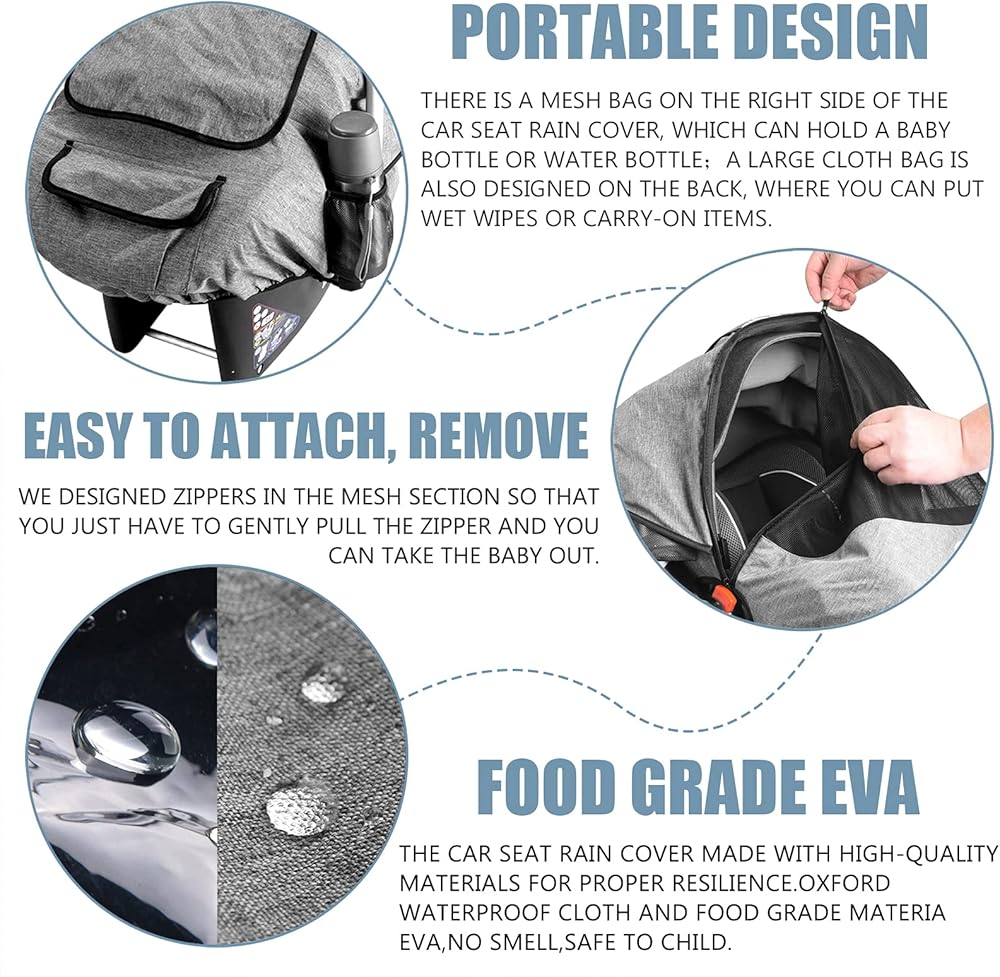 PORTABLE DESIGN

THERE IS A MESH BAG ON THE RIGHT SIDE OF THE CAR SEAT RAIN COVER, WHICH CAN HOLD A BABY BOTTLE OR WATER BOTTLE； A LARGE CLOTH BAG IS ALSO DESIGNED ON THE BACK, WHERE YOU CAN PUT WET WIPES OR CARRY-ON ITEMS.

EASY TO ATTACH, REMOVE

WE DESIGNED ZIPPERS IN THE MESH SECTION SO THAT YOU JUST HAVE TO GENTLY PULL THE ZIPPER AND YOU CAN TAKE THE BABY OUT.

FOOD GRADE EVA

THE CAR SEAT RAIN COVER MADE WITH HIGH-QUALITY MATERIALS FOR PROPER RESILIENCE.OXFORD WATERPROOF CLOTH AND FOOD GRADE MATERIA EVA,NO SMELL,SAFE TO CHILD.