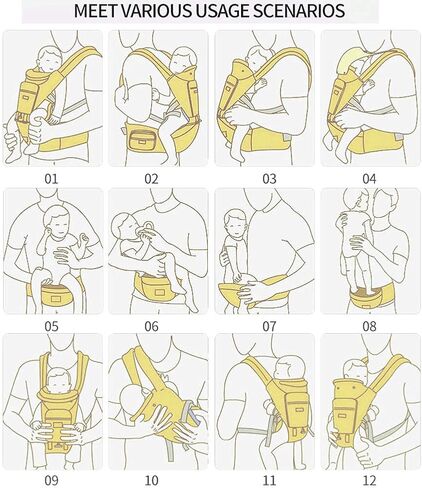 MEET VARIOUS USAGE SCENARIOS

01

02

03

04

05

06

07

08

09

10

11

12