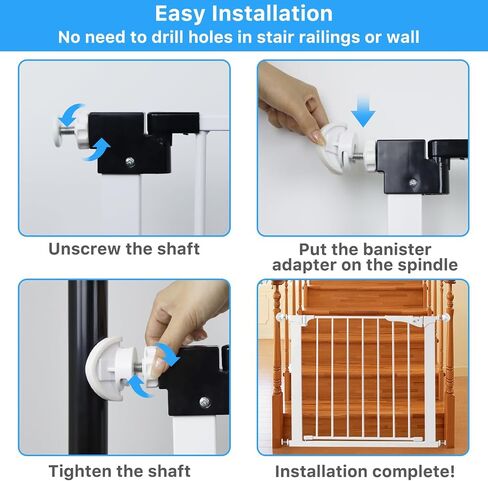 Easy Installation
No need to drill holes in stair railings or wall

Unscrew the shaft

Put the banister adapter on the spindle

Tighten the shaft

Installation complete!