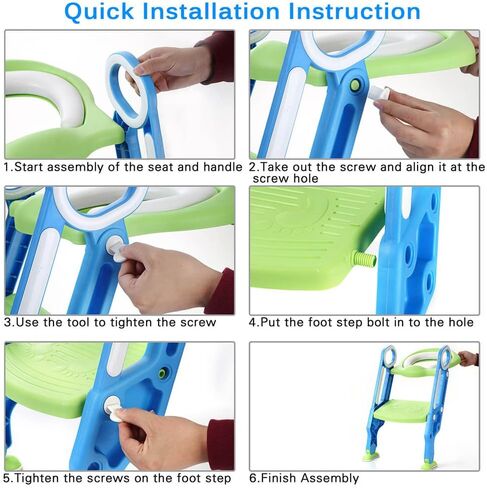 Quick Installation Instruction

1.Start assembly of the seat and handle

2.Take out the screw and align it at the screw hole

3.Use the tool to tighten the screw

4.Put the foot step bolt in to the hole

5.Tighten the screws on the foot step

6.Finish Assembly