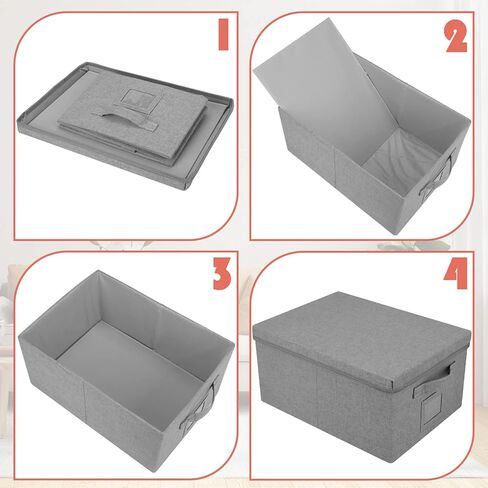 1

2

3

4