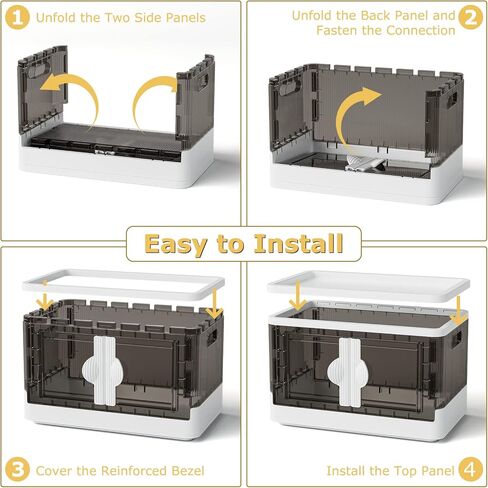 1 Unfold the Two Side Panels

Unfold the Back Panel and Fasten the Connection 2

Easy to Install

3 Cover the Reinforced Bezel

Install the Top Panel 4