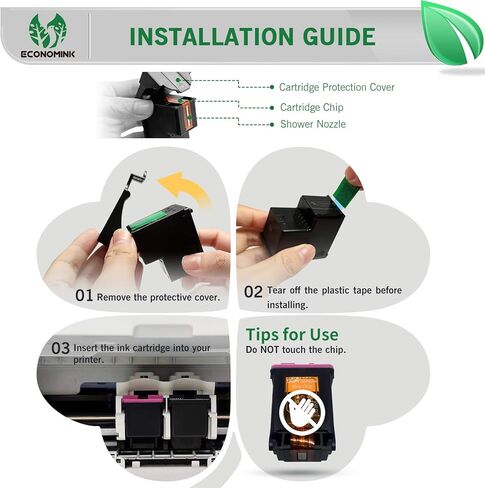 ECONOMINK

INSTALLATION GUIDE

Cartridge Protection Cover

Cartridge Chip

Shower Nozzle

01 Remove the protective cover.

02 Tear off the plastic tape before installing.

03 Insert the ink cartridge into your printer.

Tips for Use

Do NOT touch the chip.